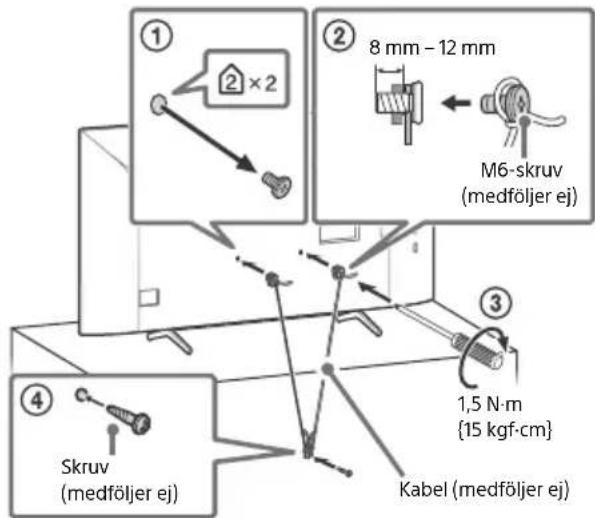 ①

2 × 2

②

8 mm – 12 mm

M6-skruv (medföljer ej)

③

1,5 N·m {15 kgf·cm}

④

Skruv (medföljer ej)

Kabel (medföljer ej)