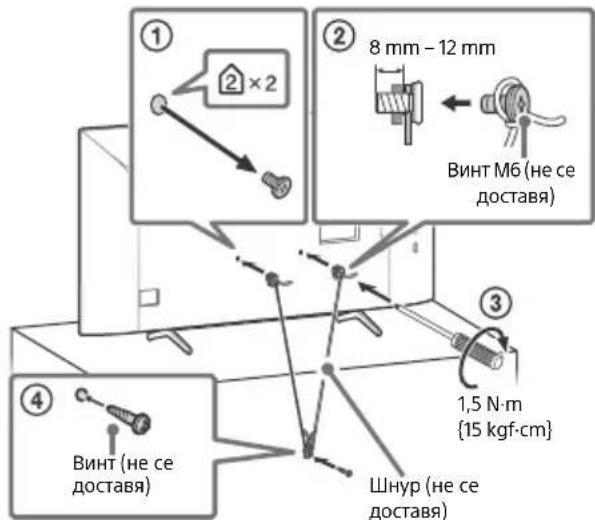 ①

2 × 2

②

8 mm – 12 mm

Винт M6 (не се доставя)

③

1,5 N·m
{15 kgf·cm}

④

Винт (не се доставя)

Шнур (не се доставя)