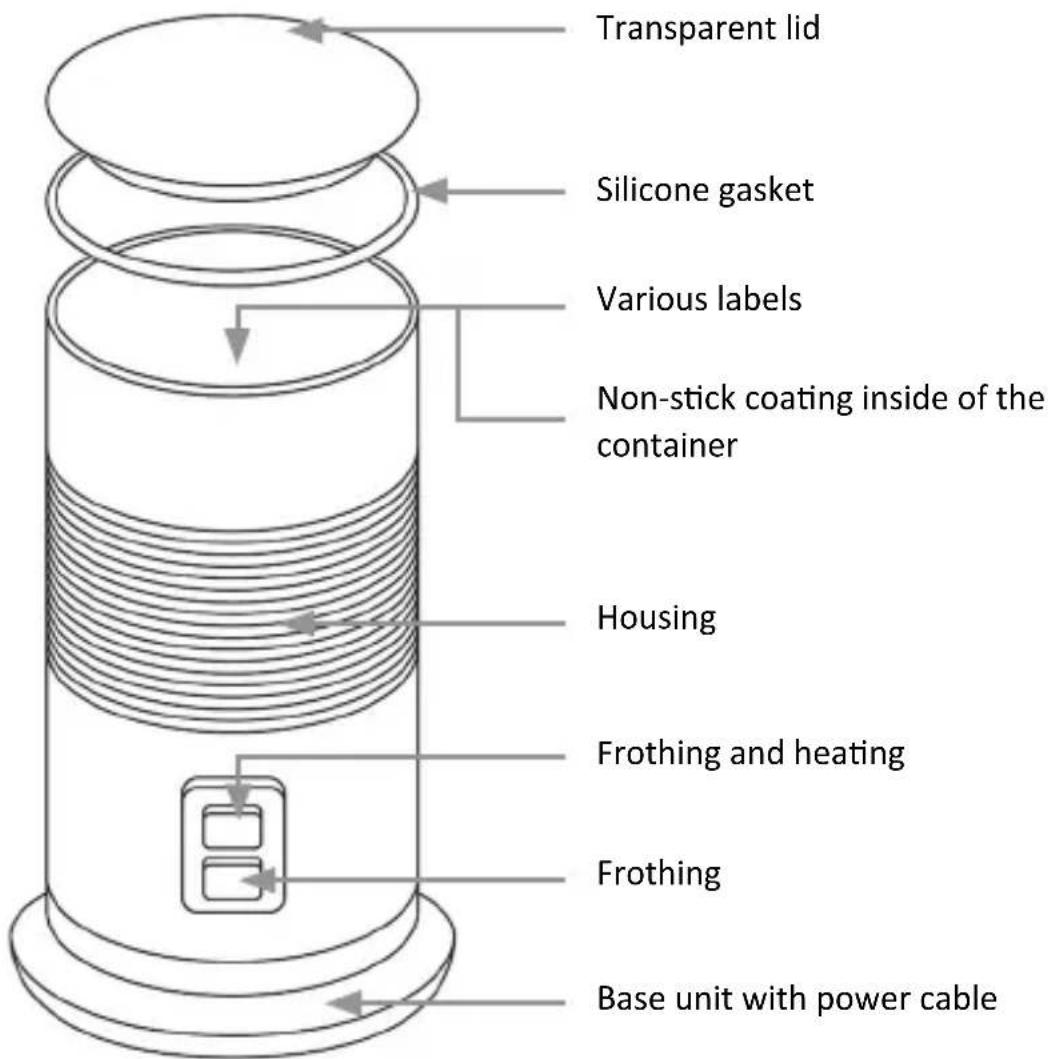 Transparent lid

Silicone gasket

Various labels

Non-stick coating inside of the container

Housing

Frothing and heating

Frothing

Base unit with power cable