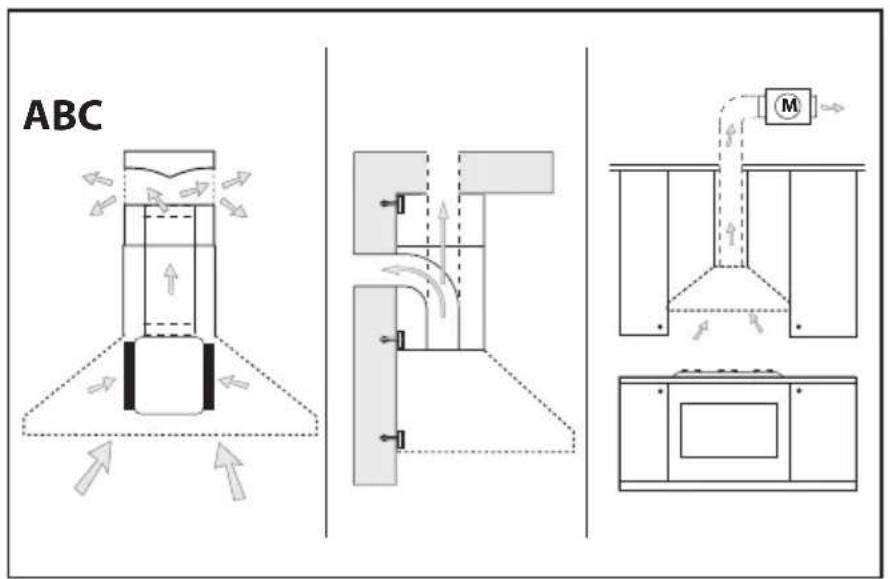 ABC

M