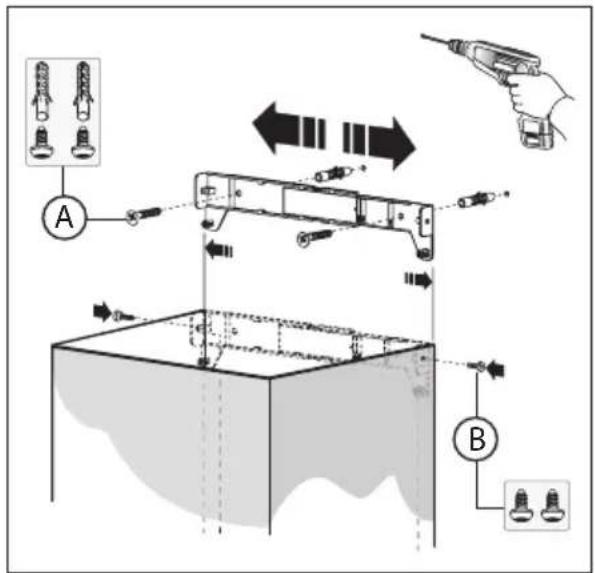 A

B