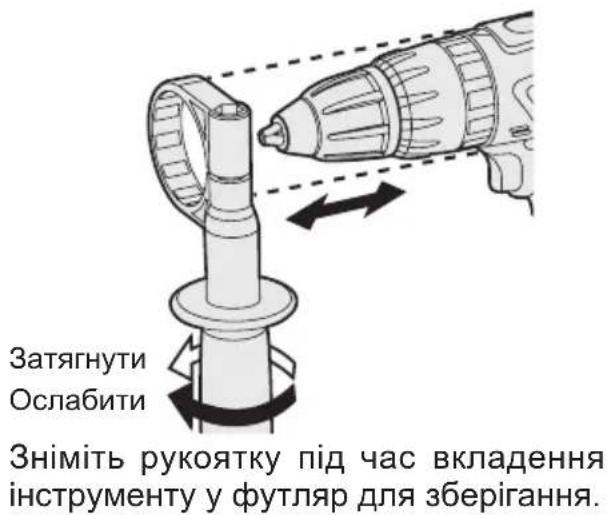 Затягнути
Ослабити

Зніміть рукоятку під час вкладення інструменту у футляр для зберігання.