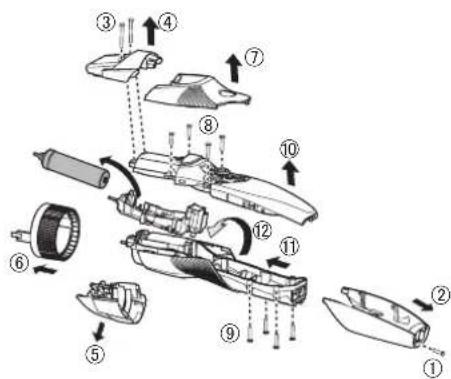 ③ ④
⑦
⑧
⑩
⑫
⑪
⑥
②
⑤
⑨
①