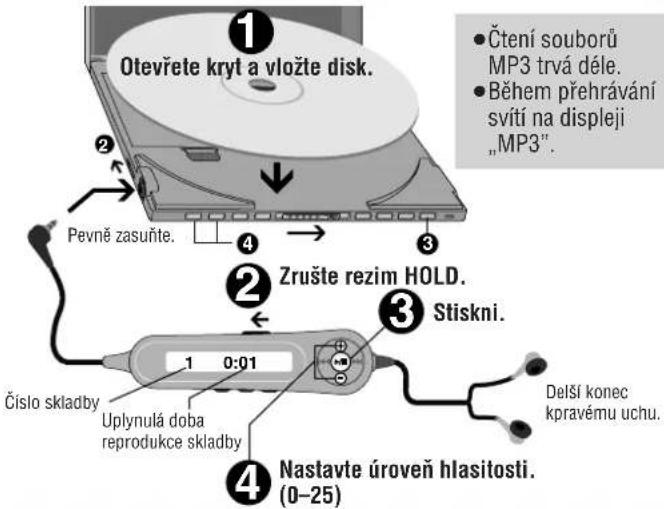 1
Otevřete kryt a vložte disk.

●Čtení souborů MP3 trvá déle.
●Během přehrávání svítí na displeji „MP3".

2

Pevně zasuňte.

4

3

2 Zrušte rezim HOLD.

3 Stiskni.

1 0:01

Číslo skladby

Uplynulá doba reprodukce skladby

Delší konec kpravému uchu.

4 Nastavte úroveň hlasitosti. (0–25)