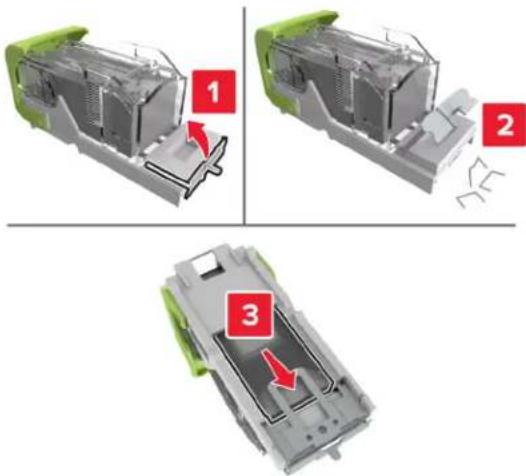 1

2

3