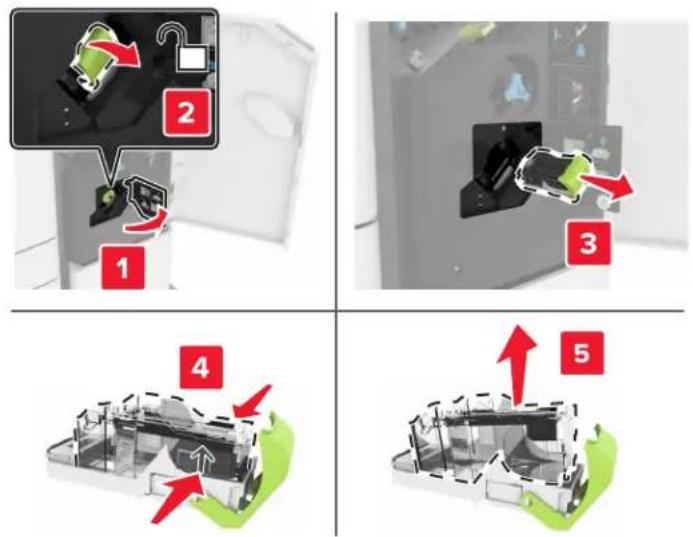 2

1

3

4

5