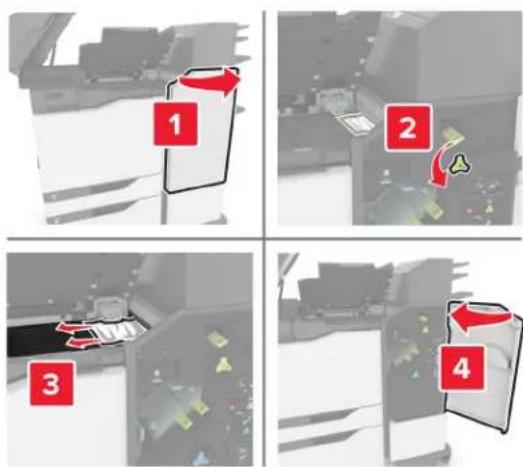 1

2

3

4