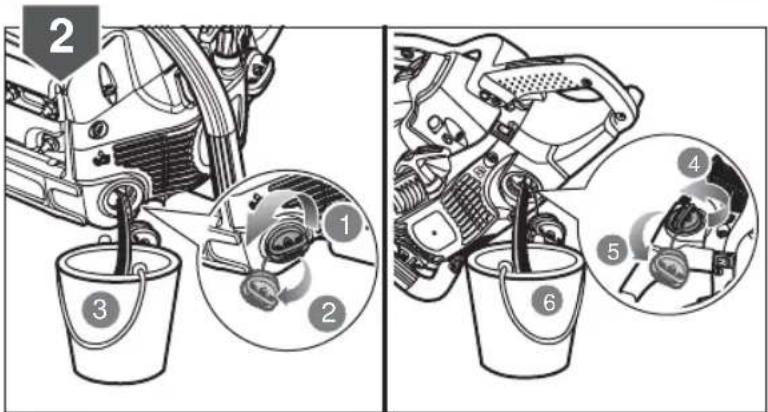 2

1

2

3

4

5

6