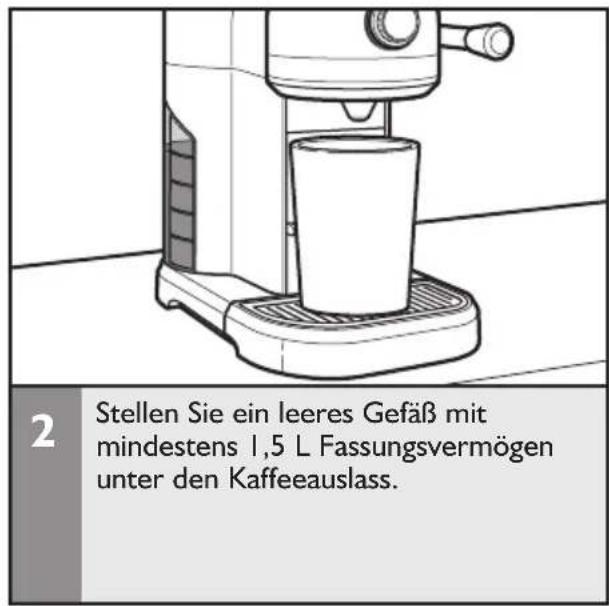 2

Stellen Sie ein leeres Gefäß mit mindestens 1,5 L Fassungsvermögen unter den Kaffeeauslass.