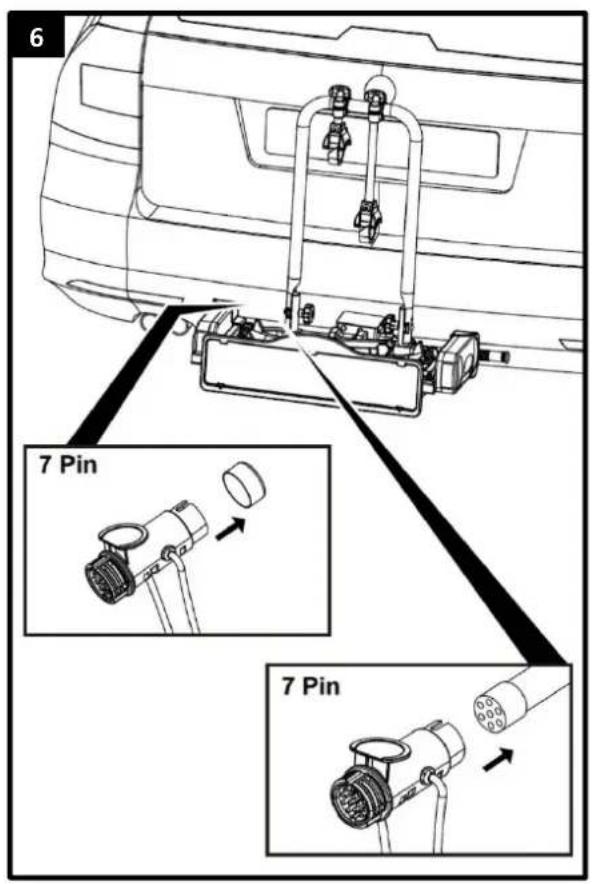 6

7 Pin

7 Pin