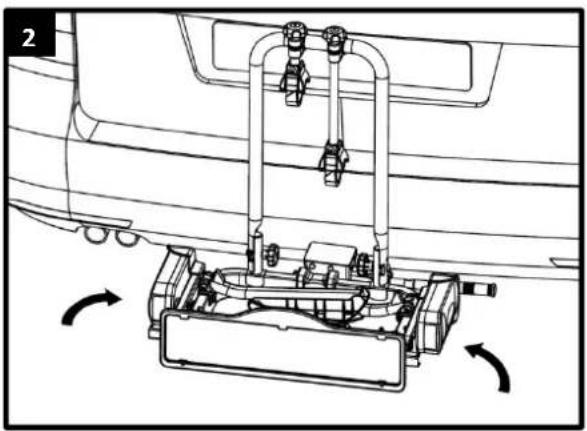 2