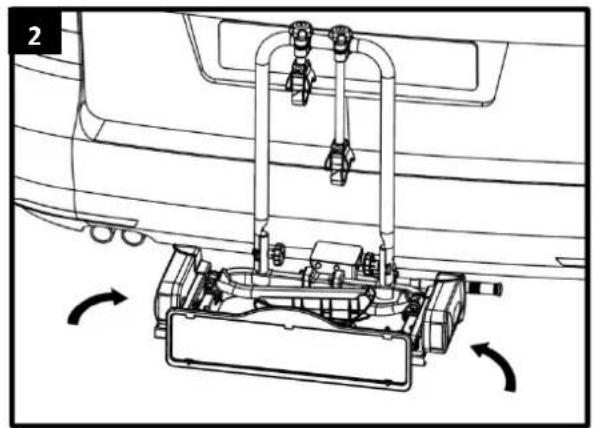 2