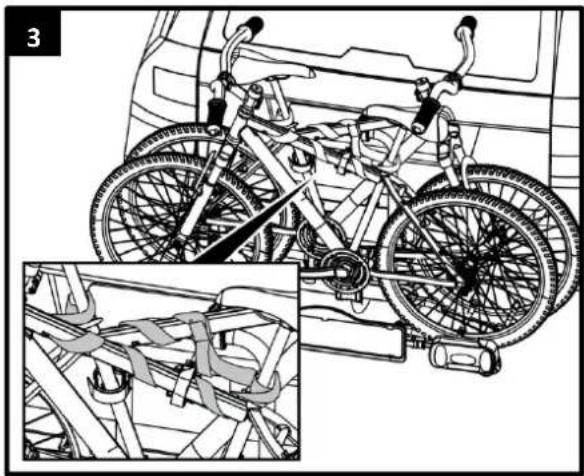 3