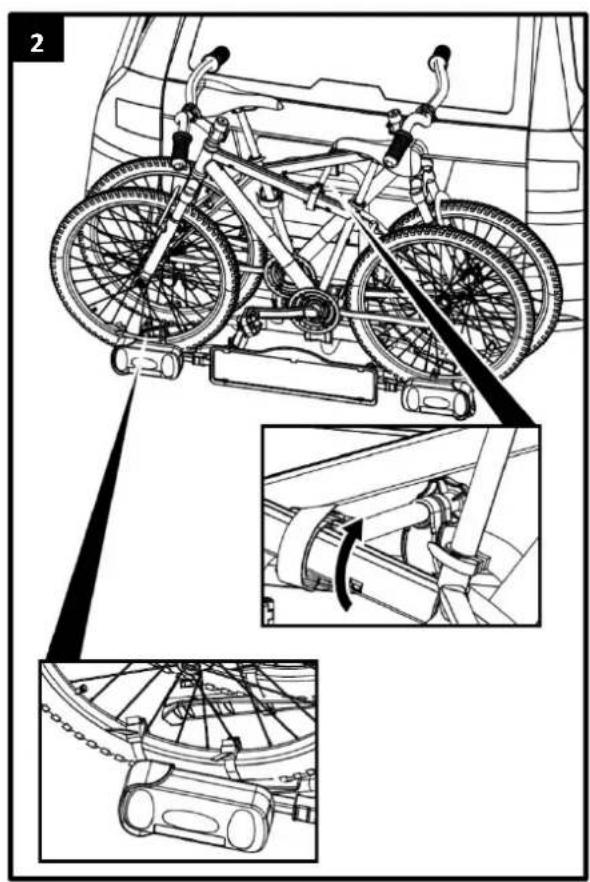 2