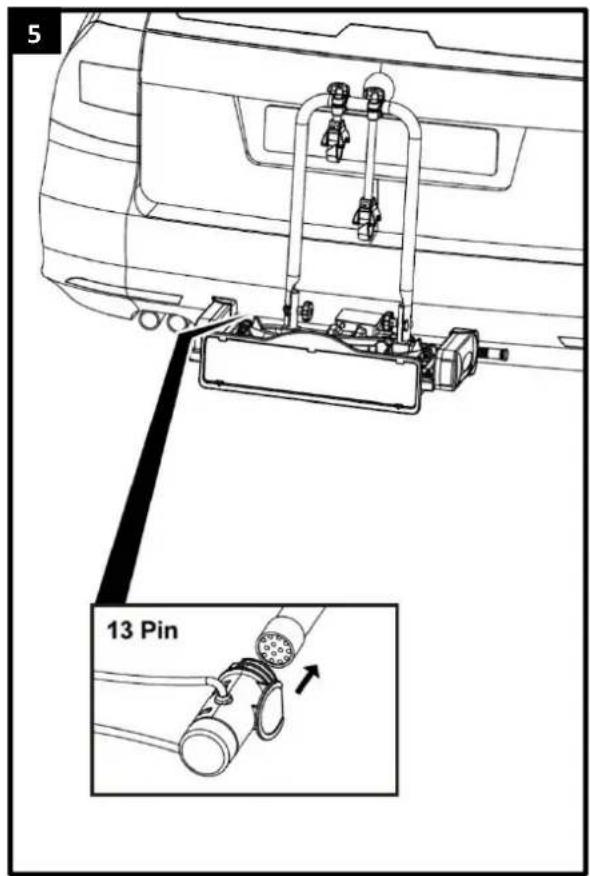 5

13 Pin