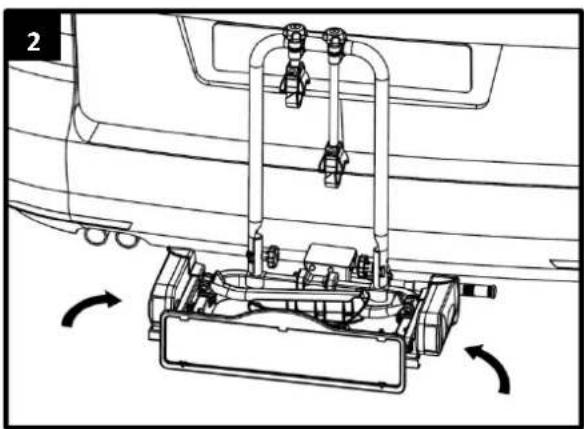 2