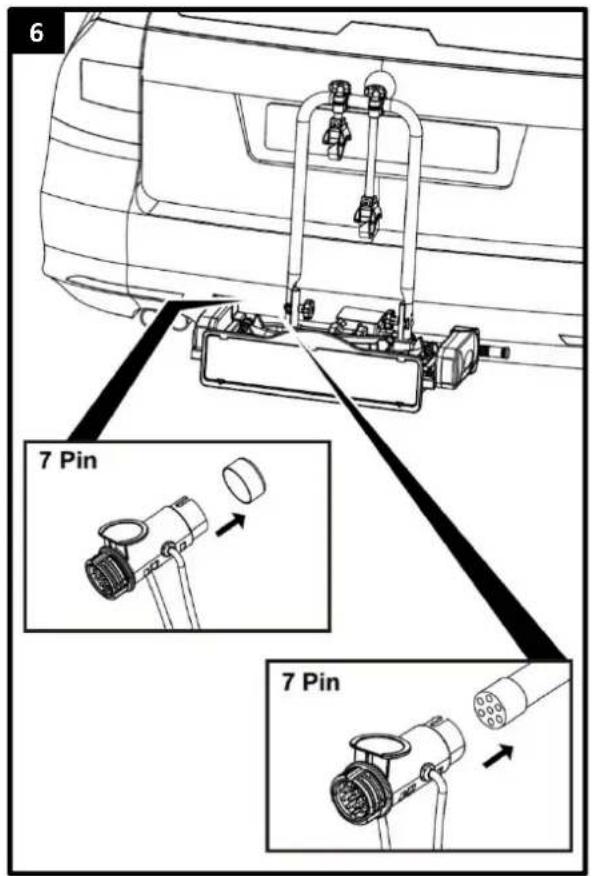 6

7 Pin

7 Pin