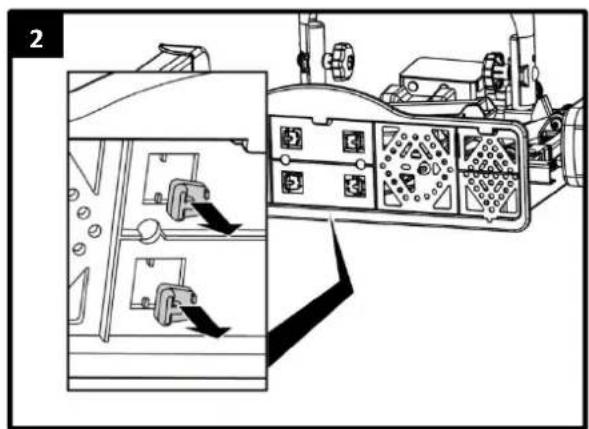 2