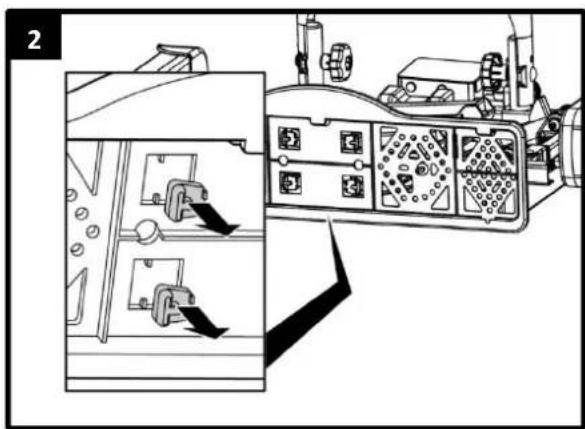 2