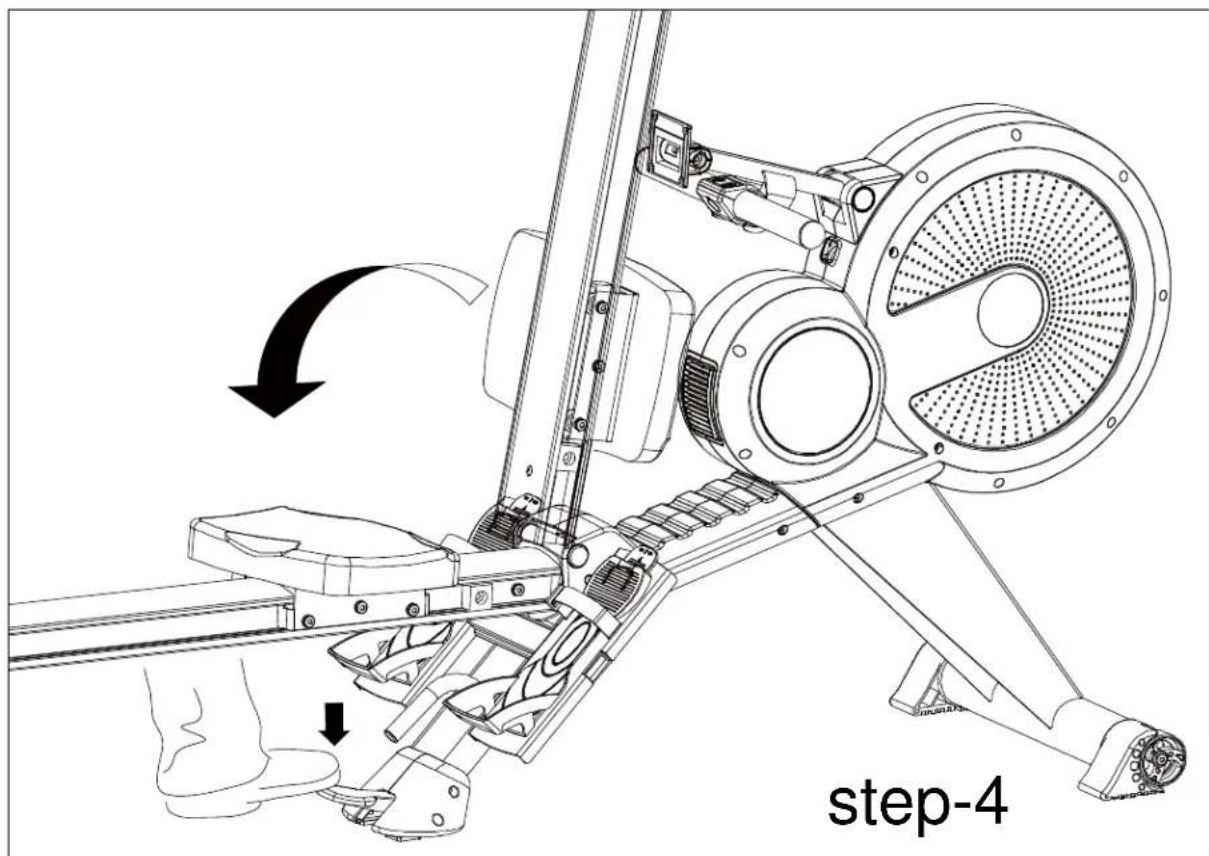 step-4