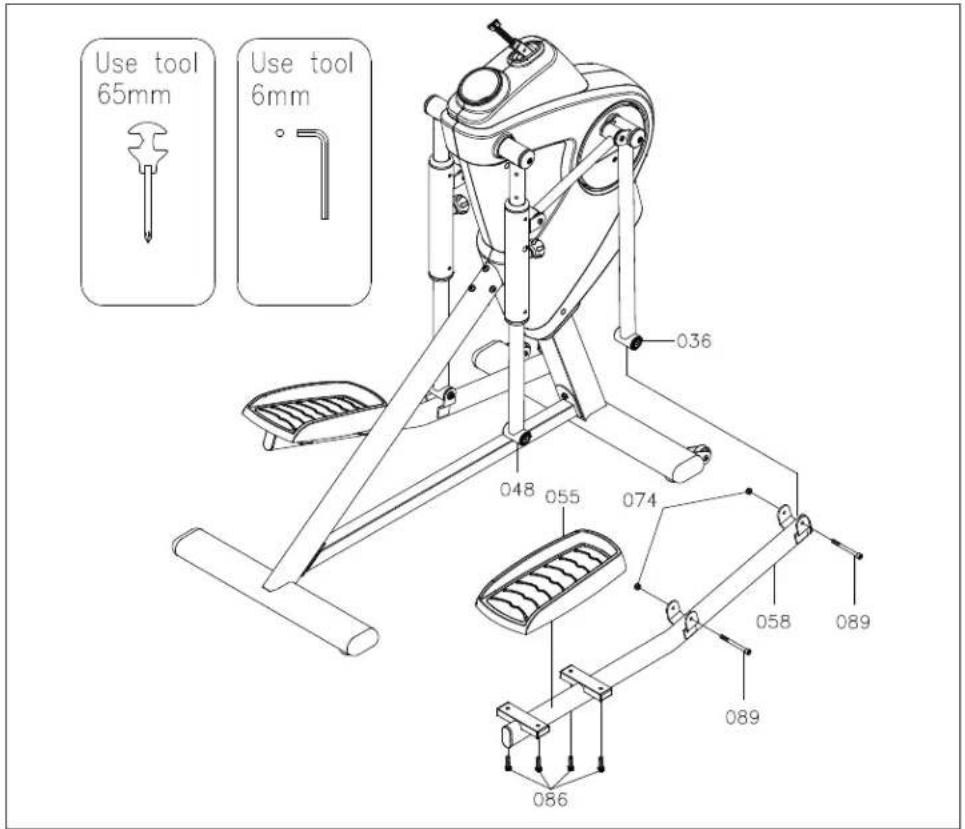 Use tool 65mm

Use tool 6mm

036

048

055

074

058

089

089

086