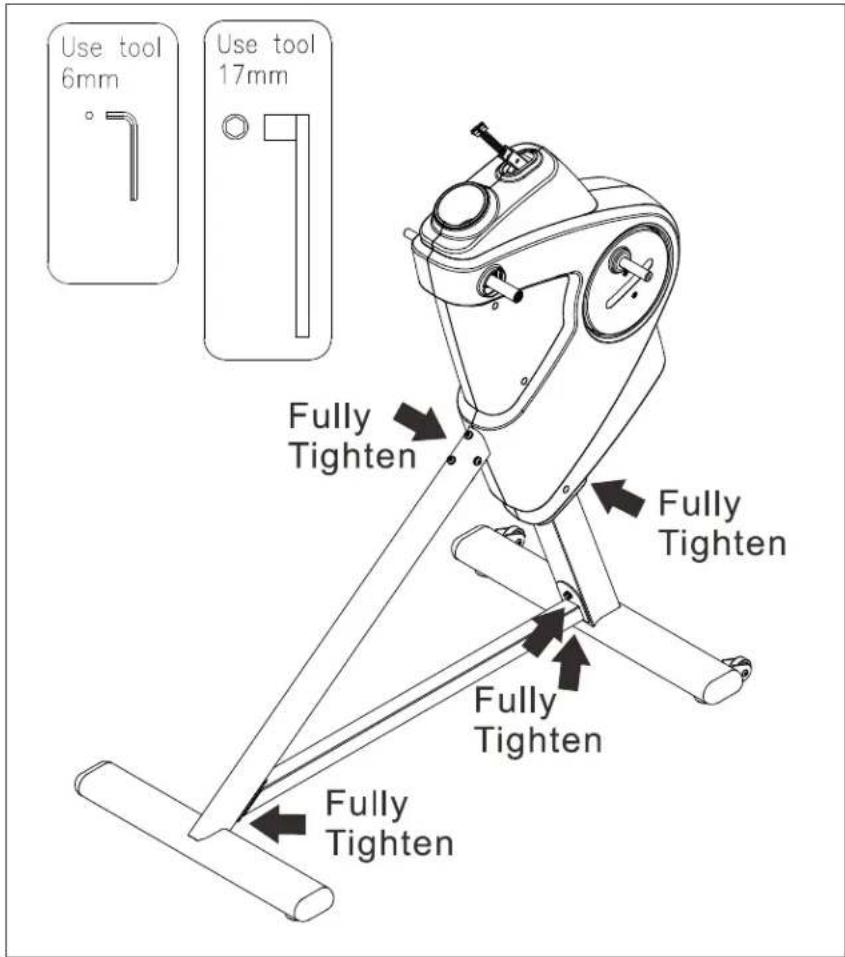 Use tool 6mm

Use tool 17mm

Fully Tighten

Fully Tighten

Fully Tighten

Fully Tighten