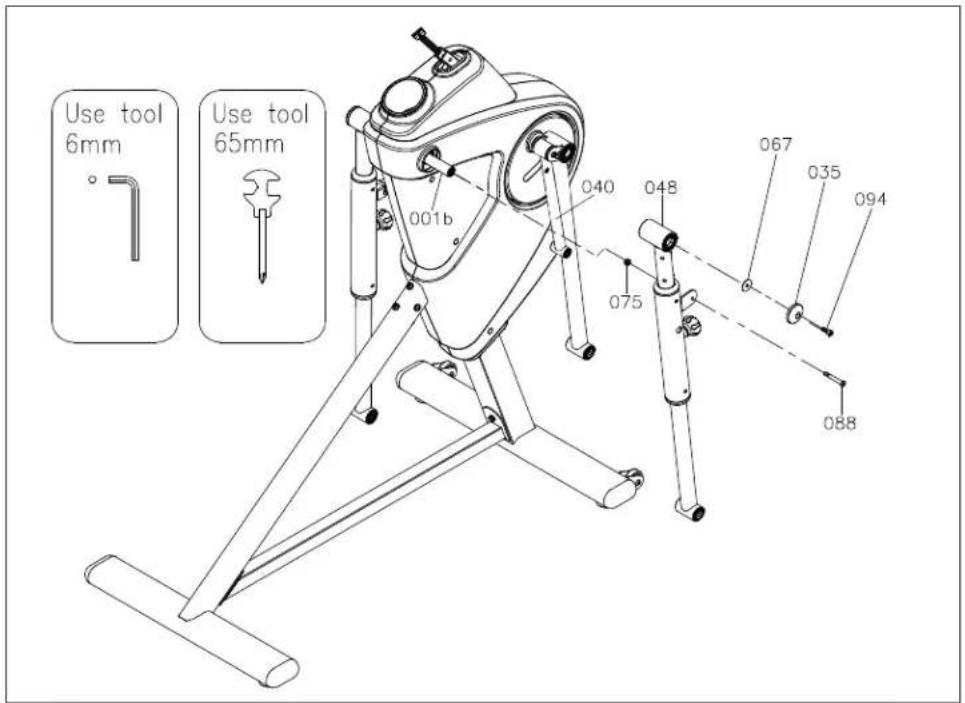 Use tool
6mm

Use tool
65mm

001b
040
048
067
035
094
075
088