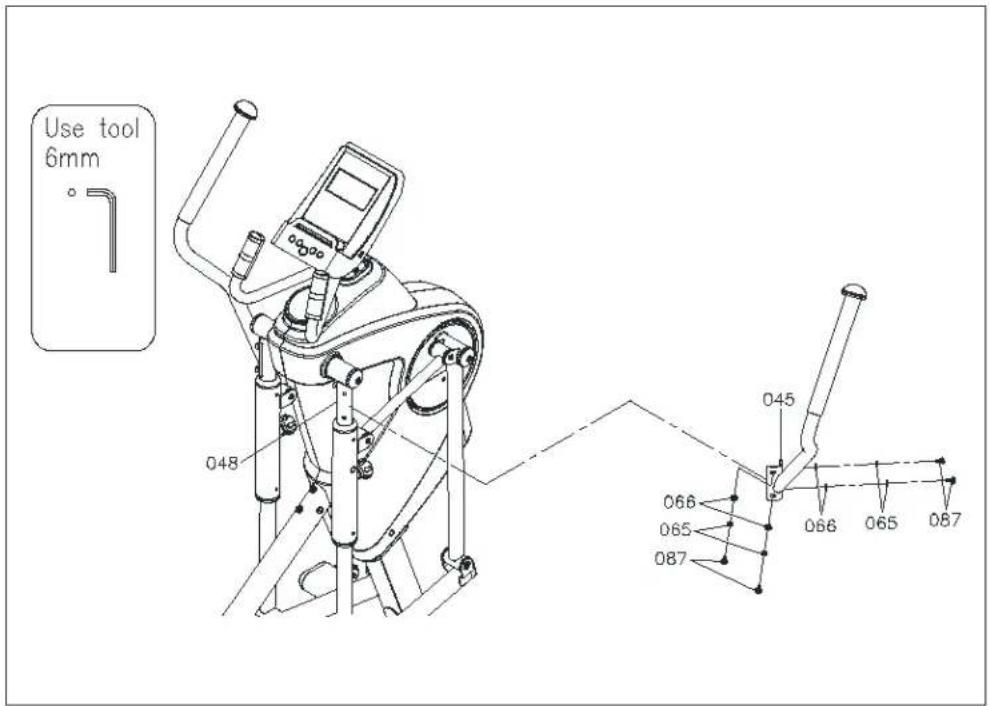 Use tool 6mm

048

045

066

065

087

066

065

087