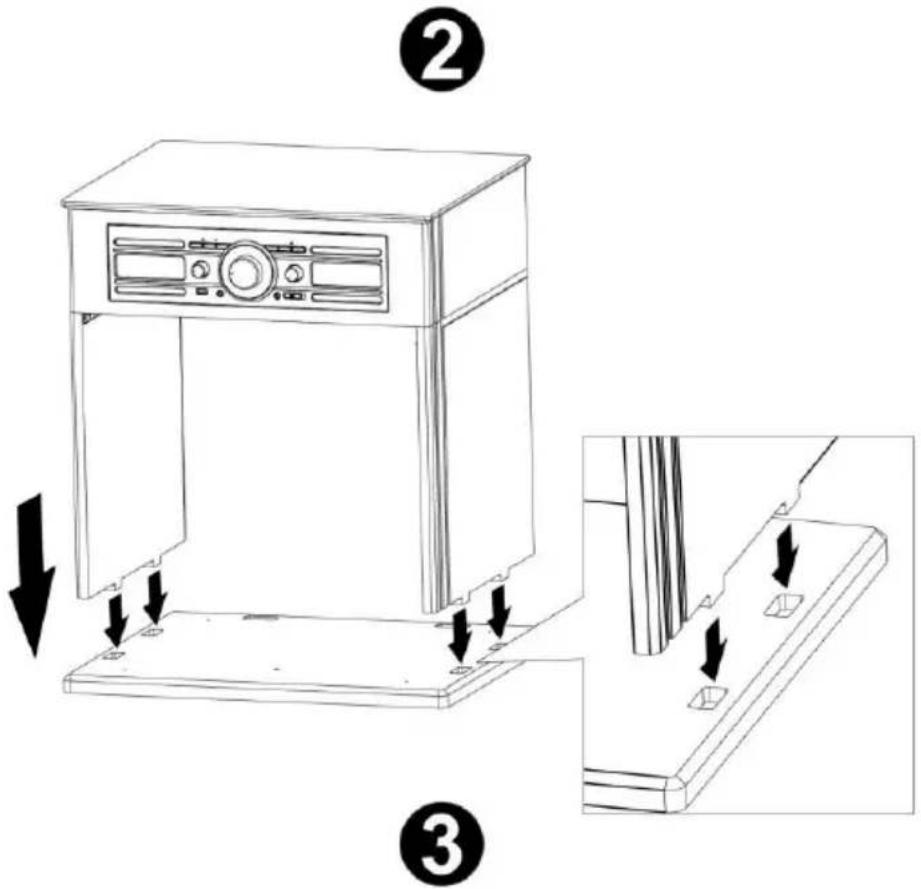 2

3