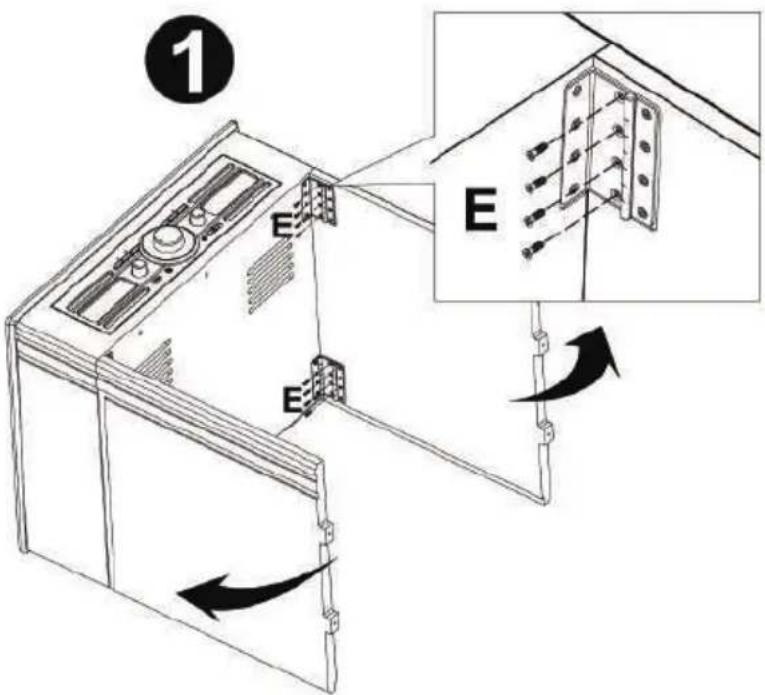 1

E

E

E