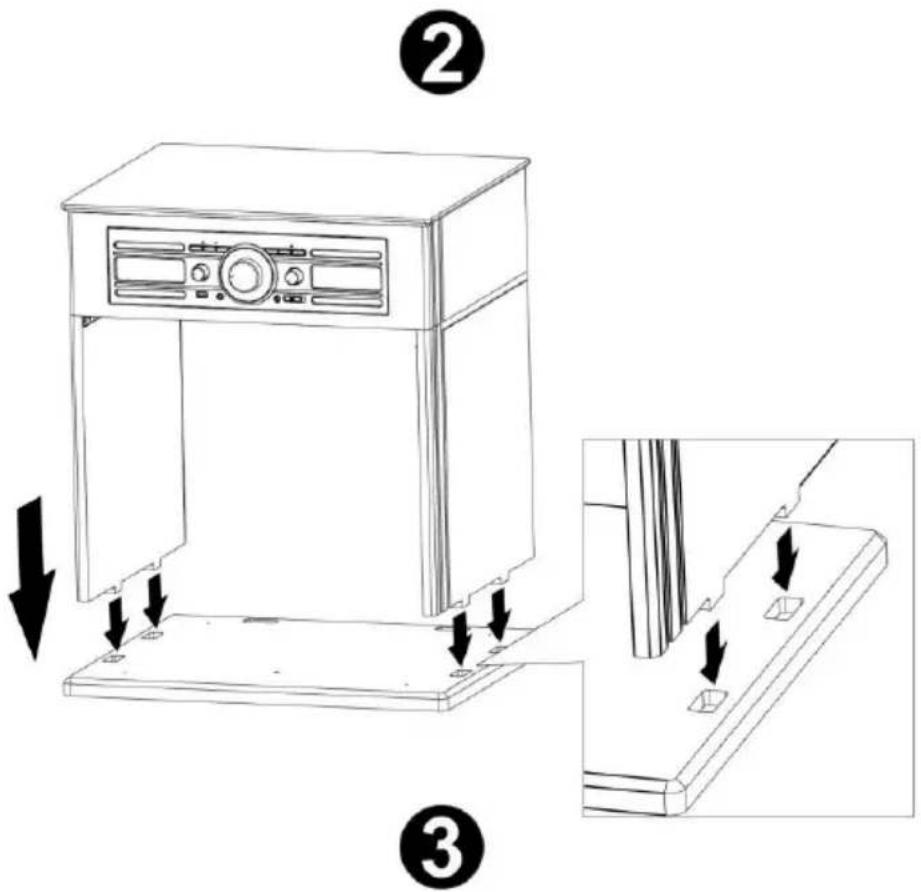 2

3