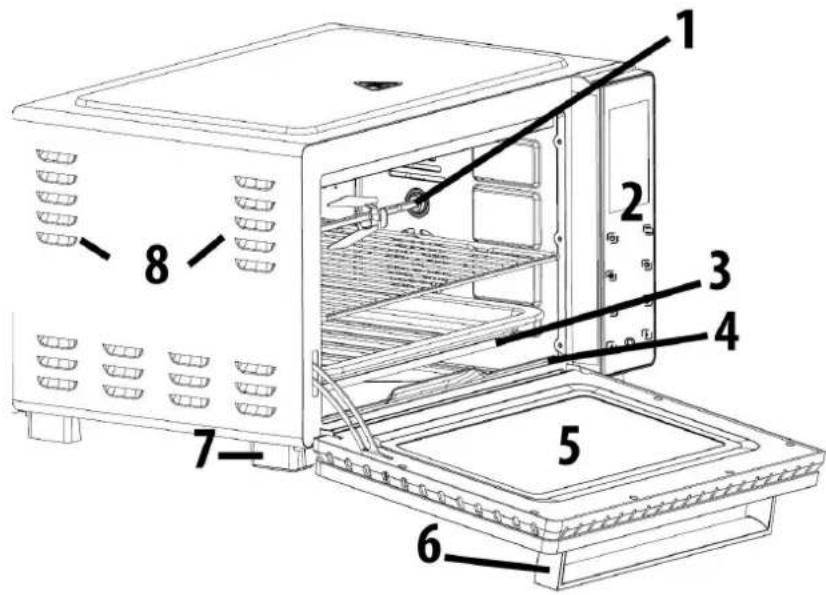 1
2
8
3
4
5
7
6