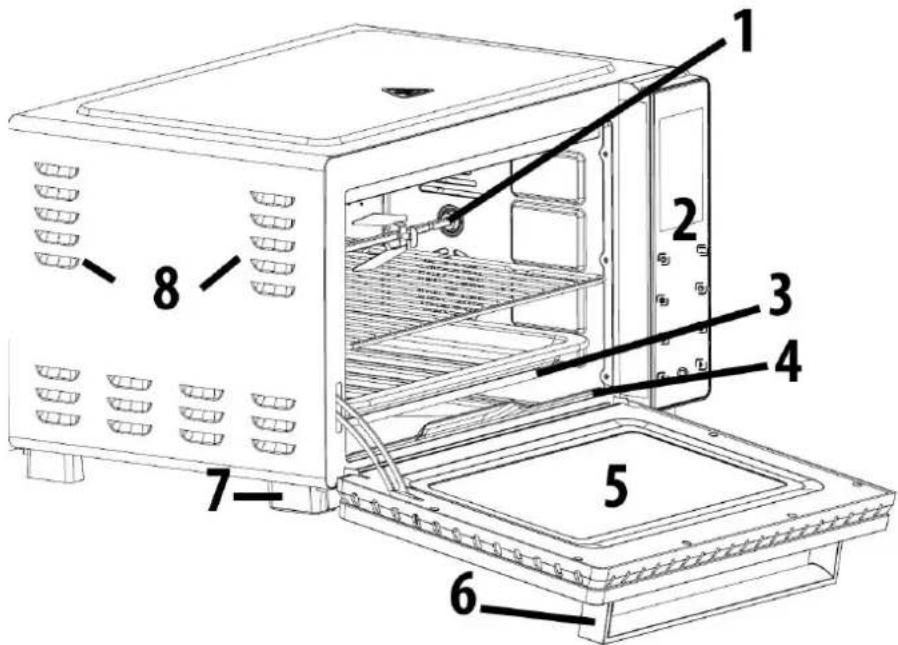 1
2
8
3
4
5
7
6