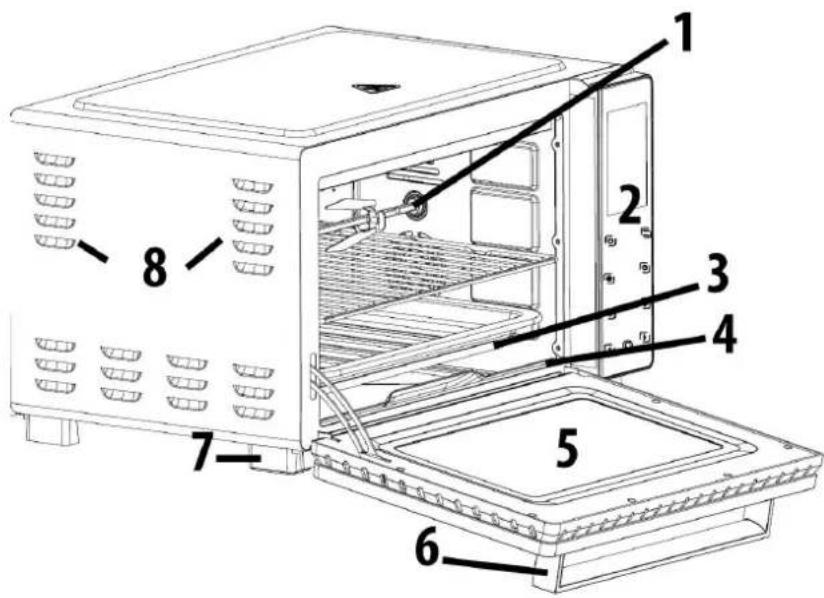 1
2
8
3
4
5
7
6