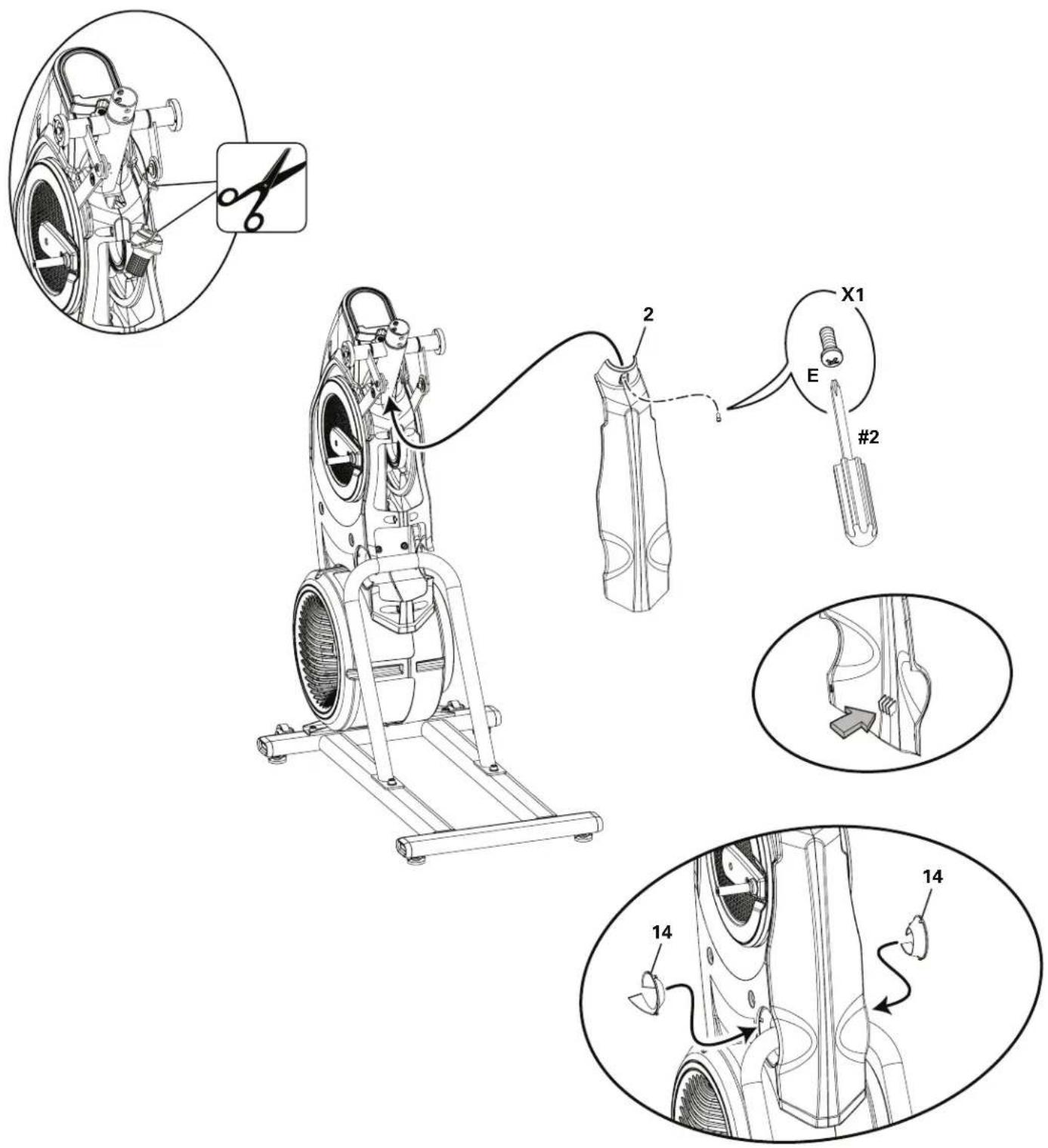 2

X1

E

#2

14

14