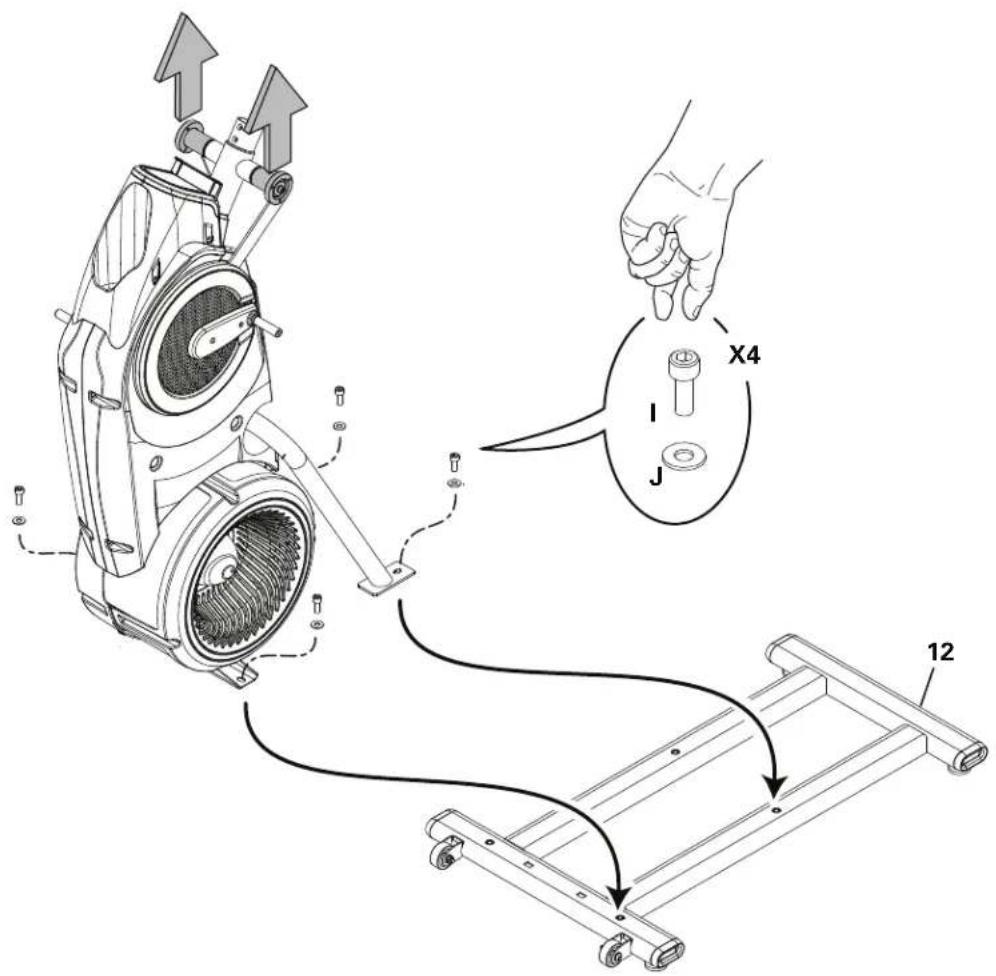 X4
I
J
12