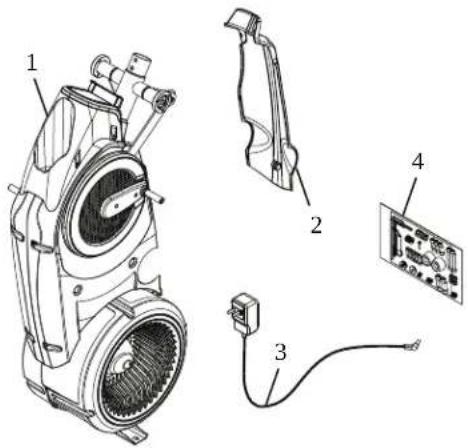 1

2

4

3