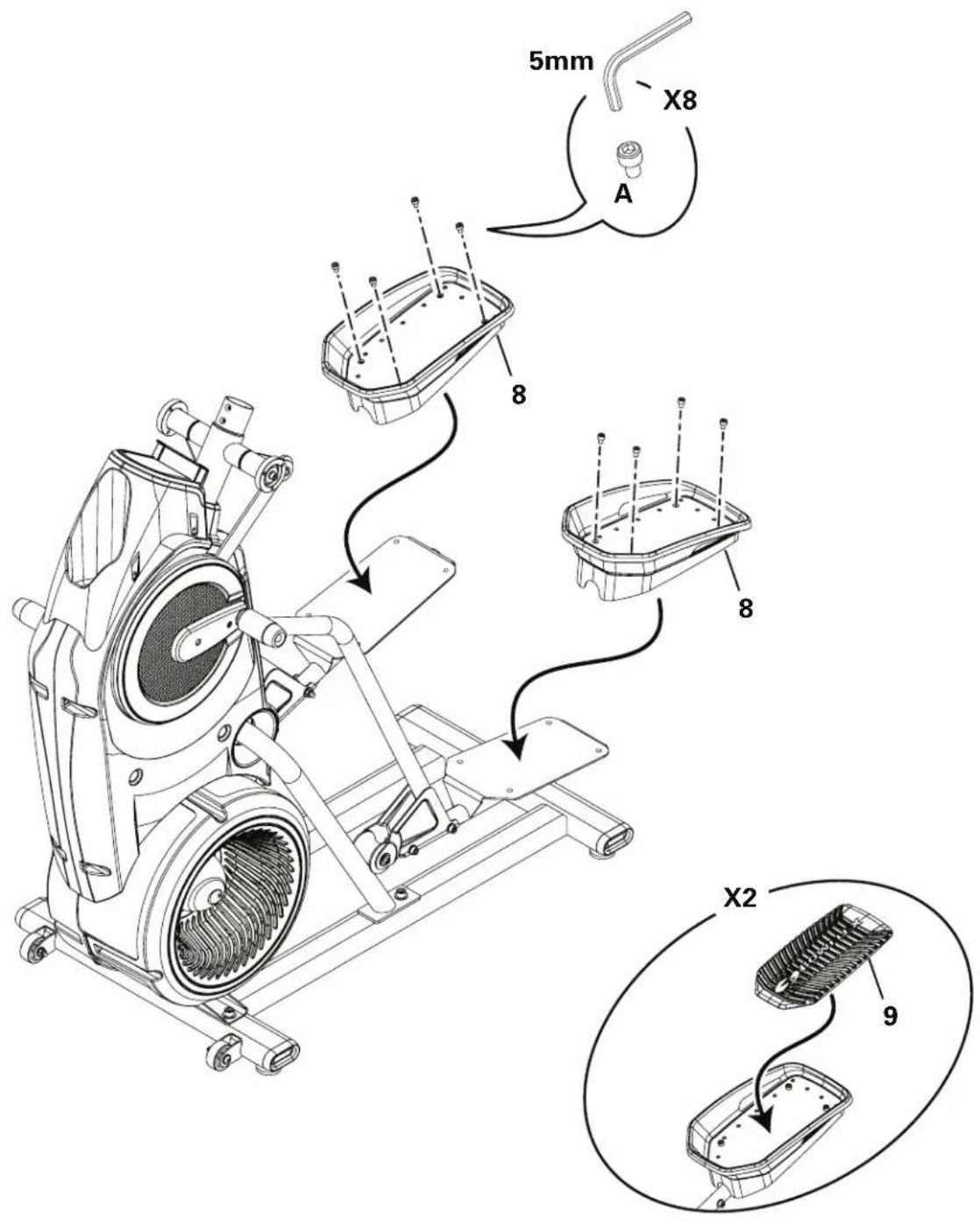 5mm
X8
A
8
8
X2
9