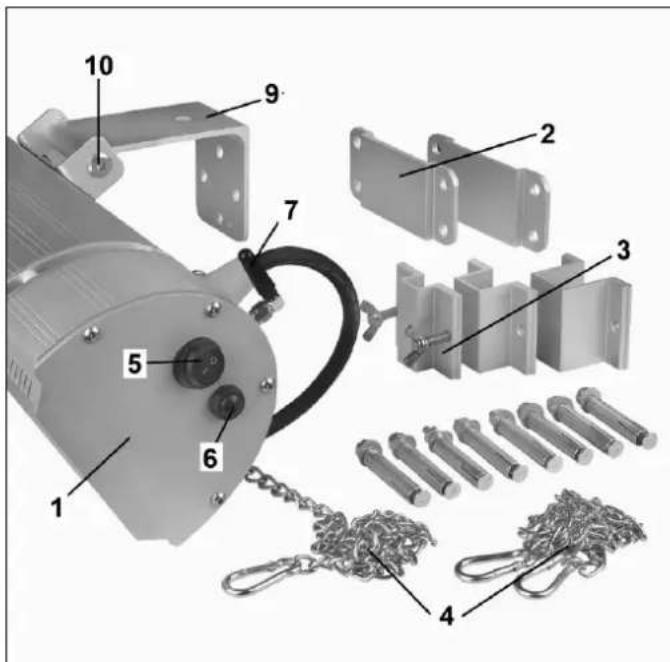 10
9
2
7
3
5
6
1
4