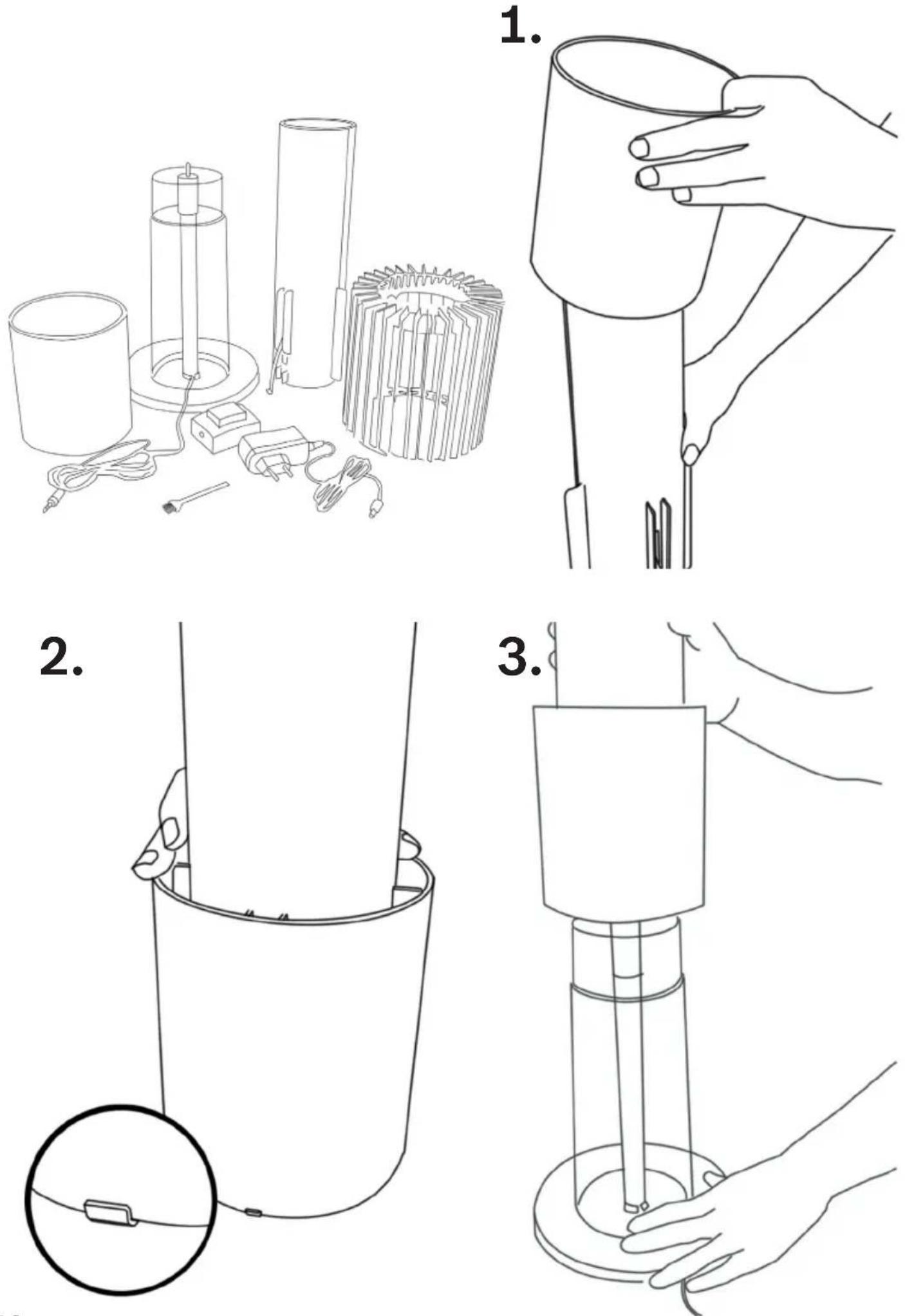 1.

2.

3.