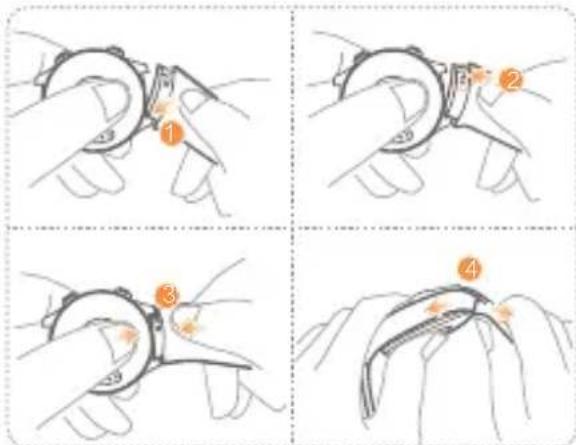 1

2

3

4