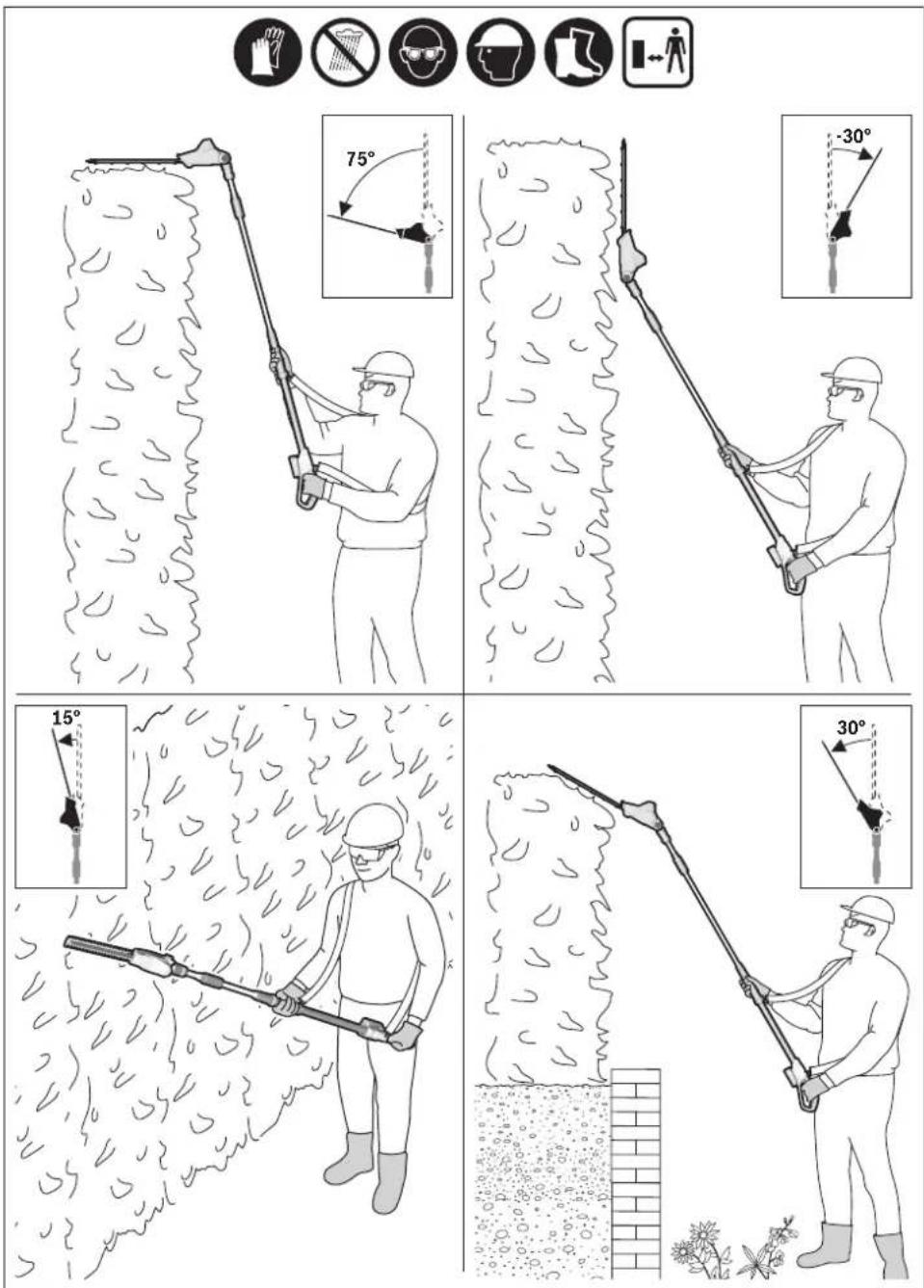 75°

-30°

15°

30°