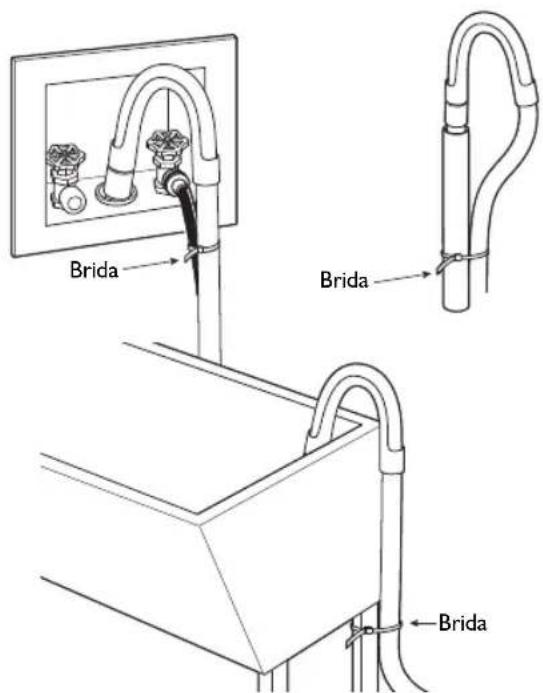 Brida

Brida

Brida