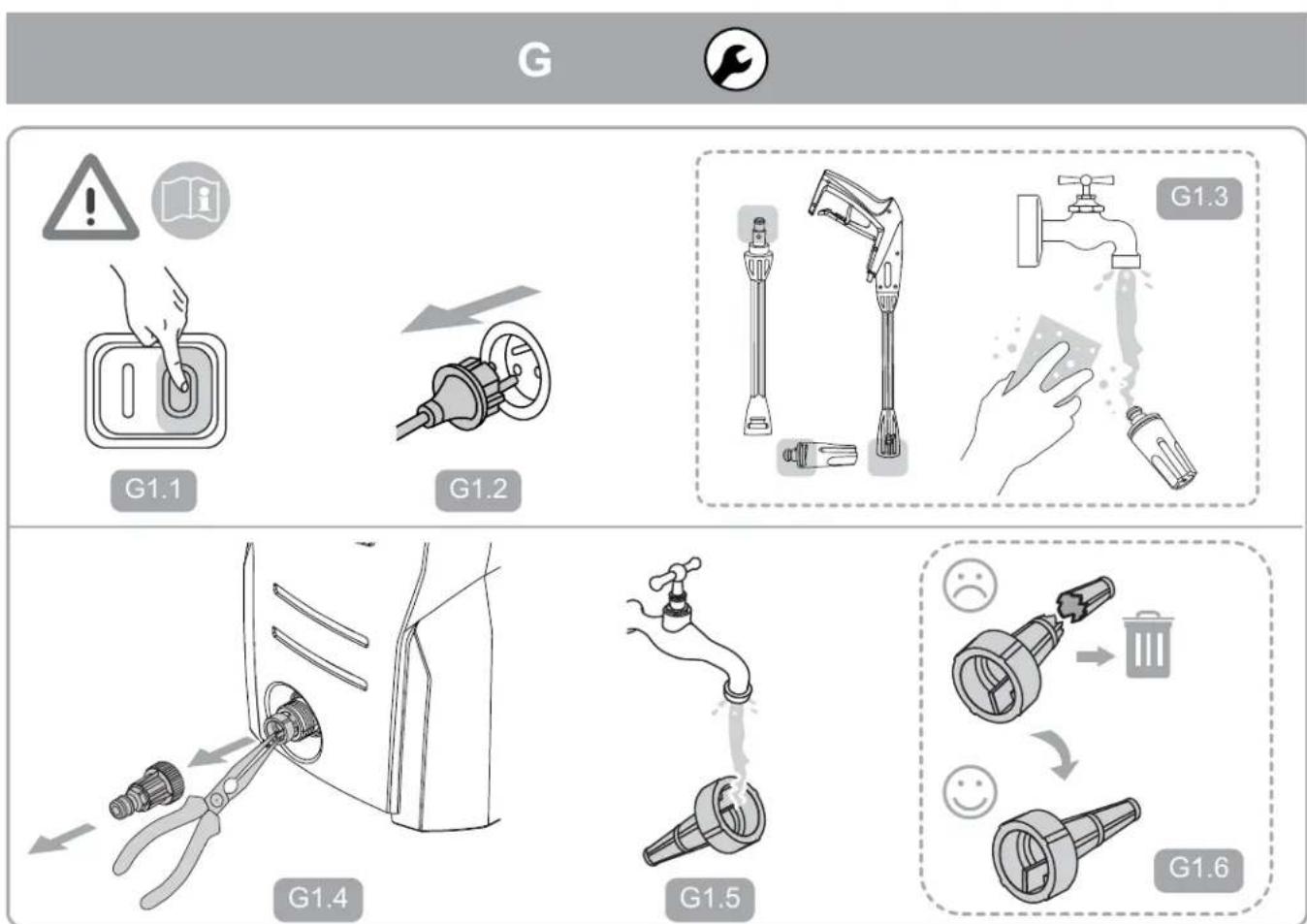 G

G1.1

G1.2

G1.3

G1.4

G1.5

G1.6