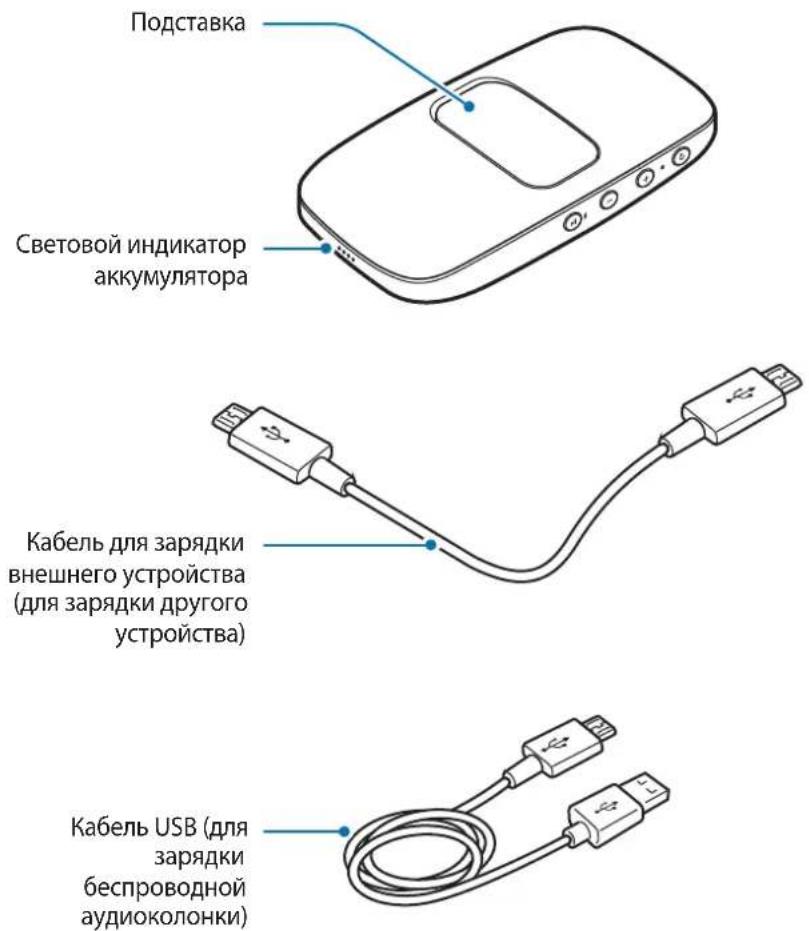 Подставка

Световой индикатор аккумулятора

Кабель для зарядки внешнего устройства (для зарядки другого устройства)

Кабель USB (для зарядки беспроводной аудиоколонки)