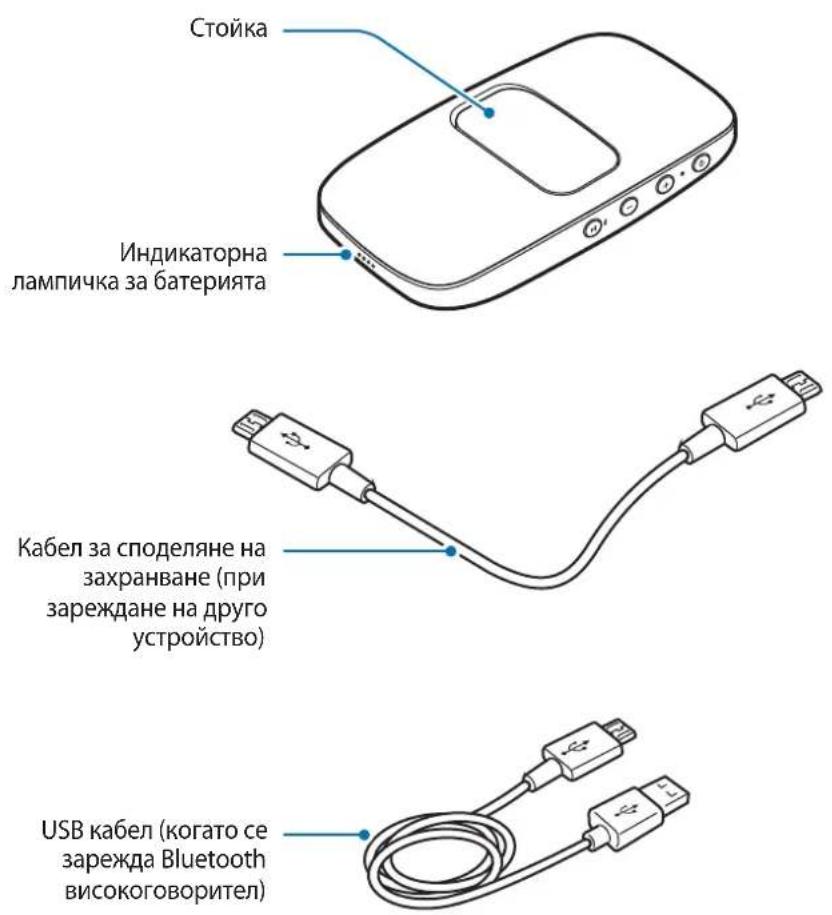 Стойка

Индикаторна лампичка за батерията

Кабел за споделяне на захранване (при зареждане на друго устройство)

USB кабел (когато се зарежда Bluetooth високоговорител)