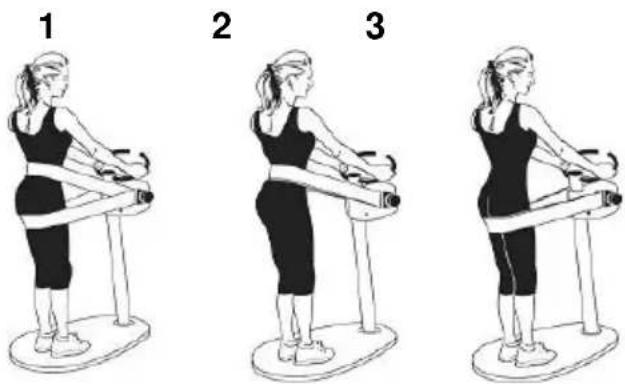 1 2 3