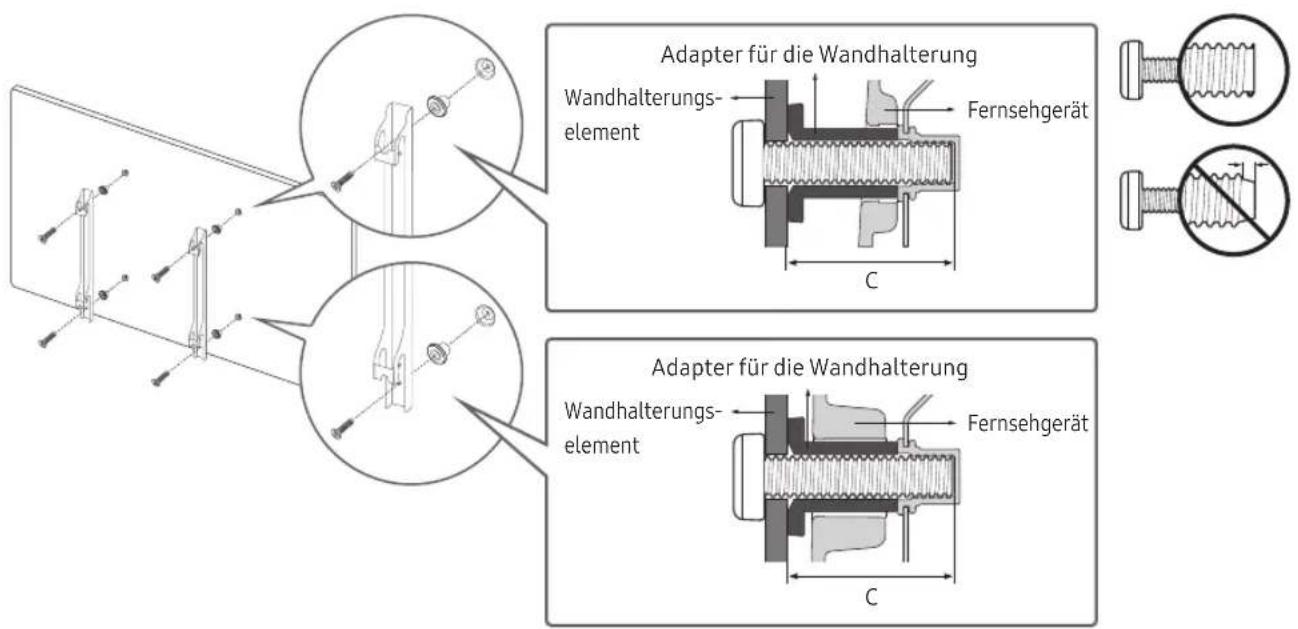 Adapter für die Wandhalterung

Wandhalterungselement

Fernsehgerät

C

Adapter für die Wandhalterung

Wandhalterungselement

Fernsehgerät

C