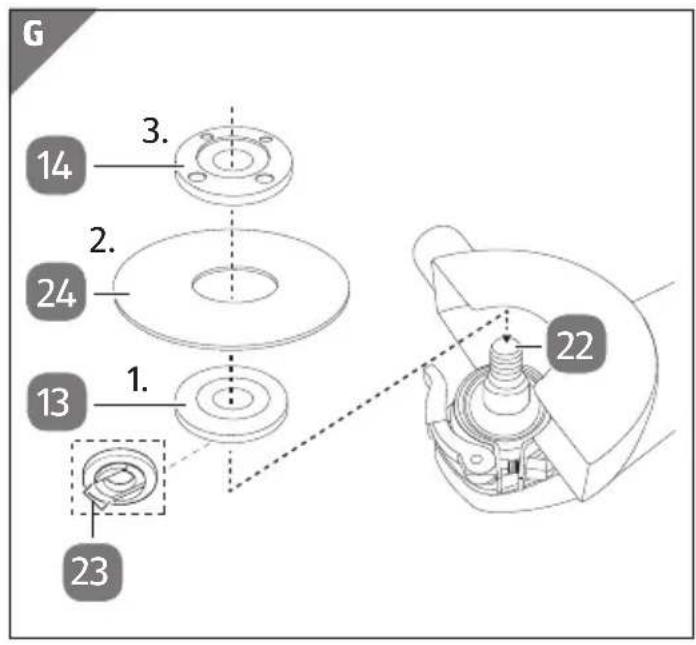 G

3.
14
2.
24
22
1.
13
23