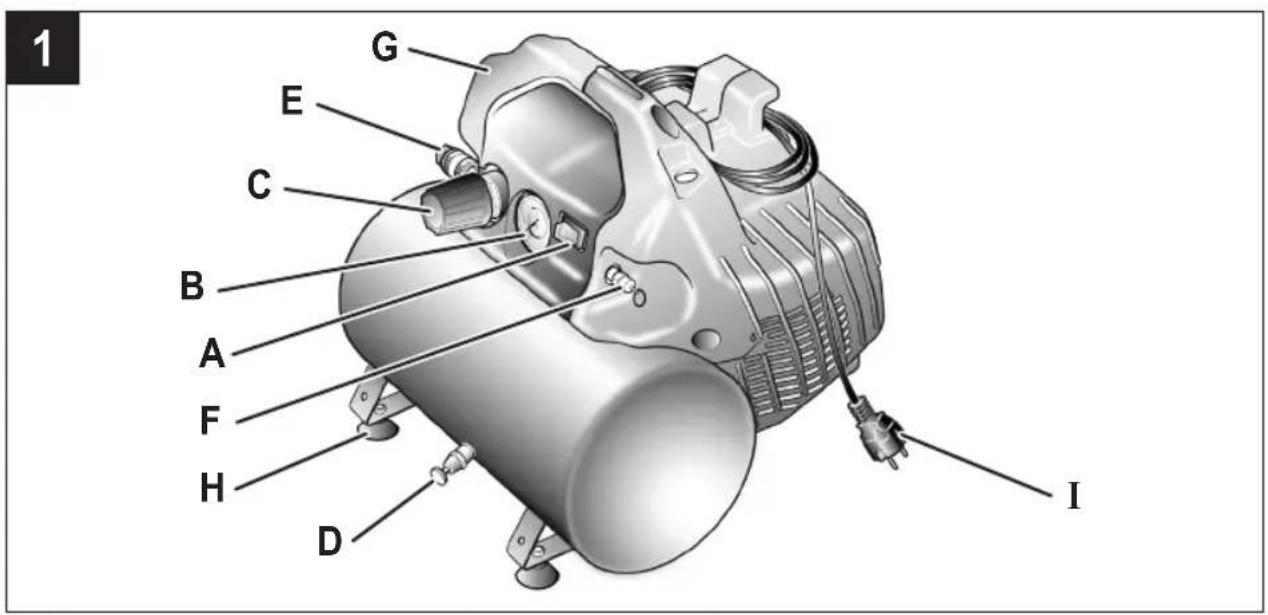 1

G

E

C

B

A

F

H

D

I